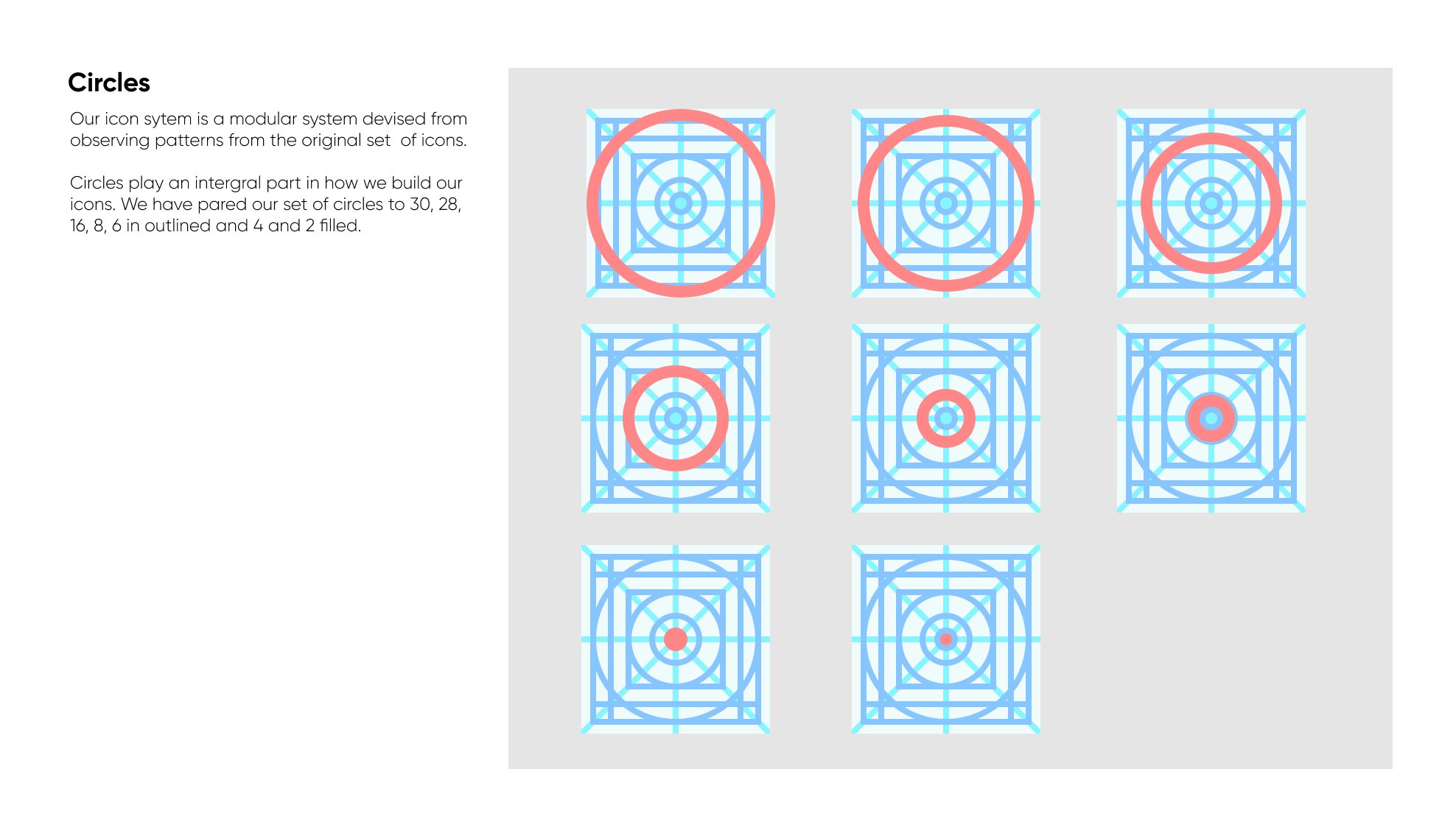 Circles

Our icon sytem is a modular system devised from observing patterns from the original set  of icons.

Circles play an intergral part in how we build our icons. We have pared our set of circles to 30, 28, 16, 8, 6 in outlined and 4 and 2 filled.